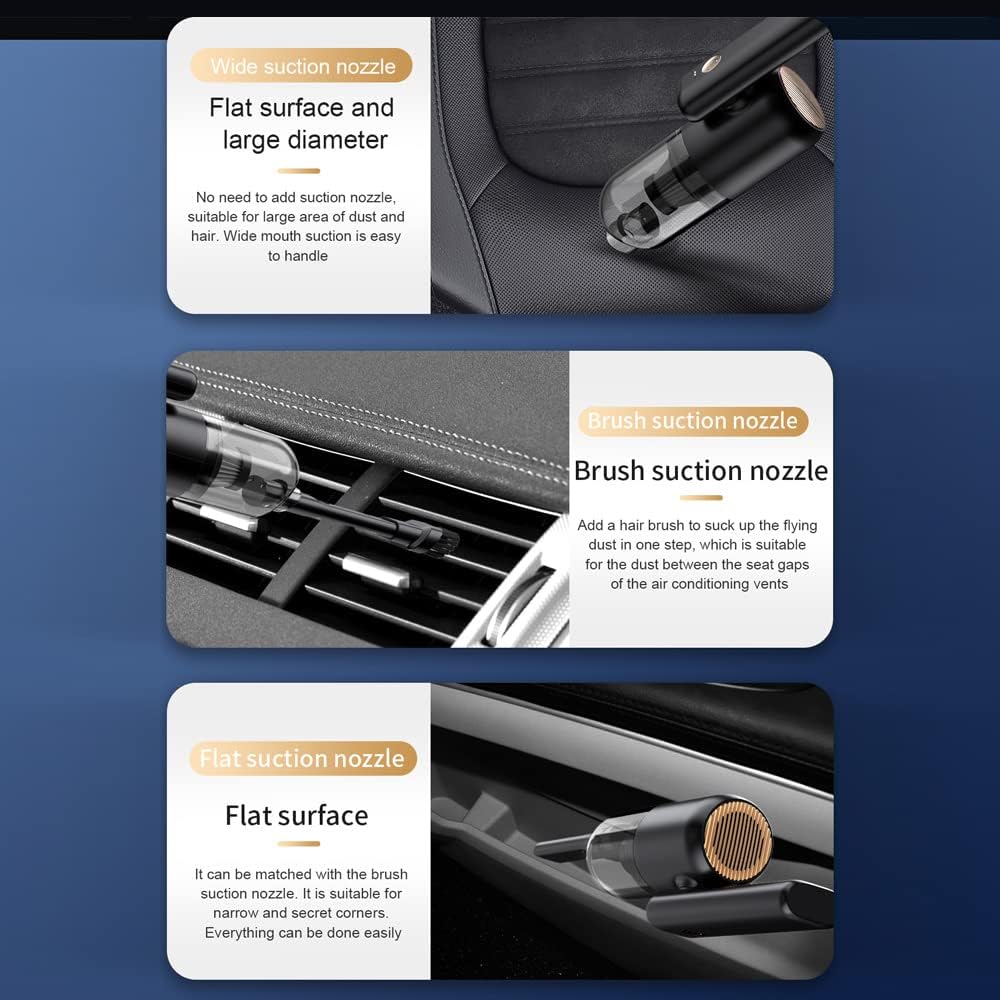 Wide suction nozzle

Flat surface and large diameter

No need to add suction nozzle, suitable for large area of dust and hair. Wide mouth suction is easy to handle

Brush suction nozzle

Brush suction nozzle

Add a hair brush to suck up the flying dust in one step, which is suitable for the dust between the seat gaps of the air conditioning vents

Flat suction nozzle

Flat surface

It can be matched with the brush suction nozzle. It is suitable for narrow and secret corners. Everything can be done easily