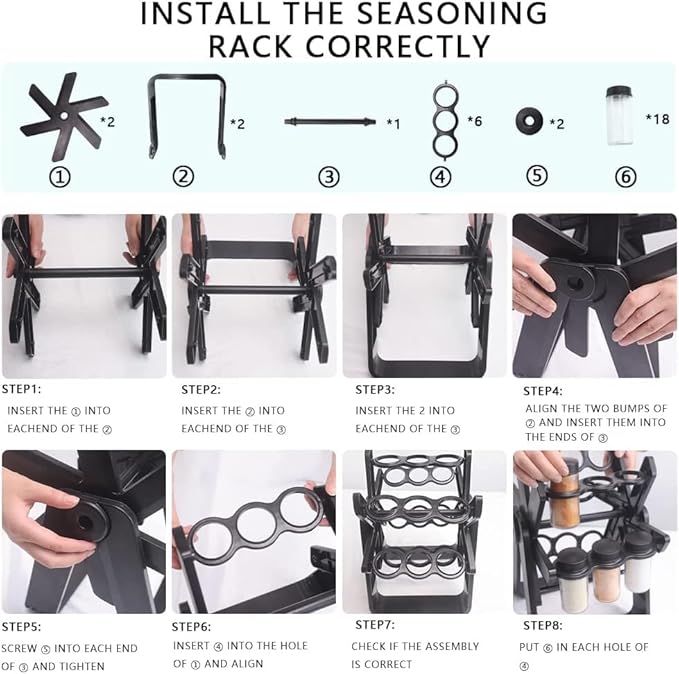 INSTALL THE SEASONING RACK CORRECTLY

*2
①

*2
②

*1
③

*6
④

*2
⑤

*18
⑥

STEP1:
INSERT THE ③ INTO EACHEND OF THE ②

STEP2:
INSERT THE ② INTO EACHEND OF THE ③

STEP3:
INSERT THE 2 INTO EACHEND OF THE ③

STEP4:
ALIGN THE TWO BUMPS OF ② AND INSERT THEM INTO THE ENDS OF ③

STEP5:
SCREW ⑤ INTO EACH END OF ③ AND TIGHTEN

STEP6:
INSERT ④ INTO THE HOLE OF ① AND ALIGN

STEP7:
CHECK IF THE ASSEMBLY IS CORRECT

STEP8:
PUT ⑥ IN EACH HOLE OF ④