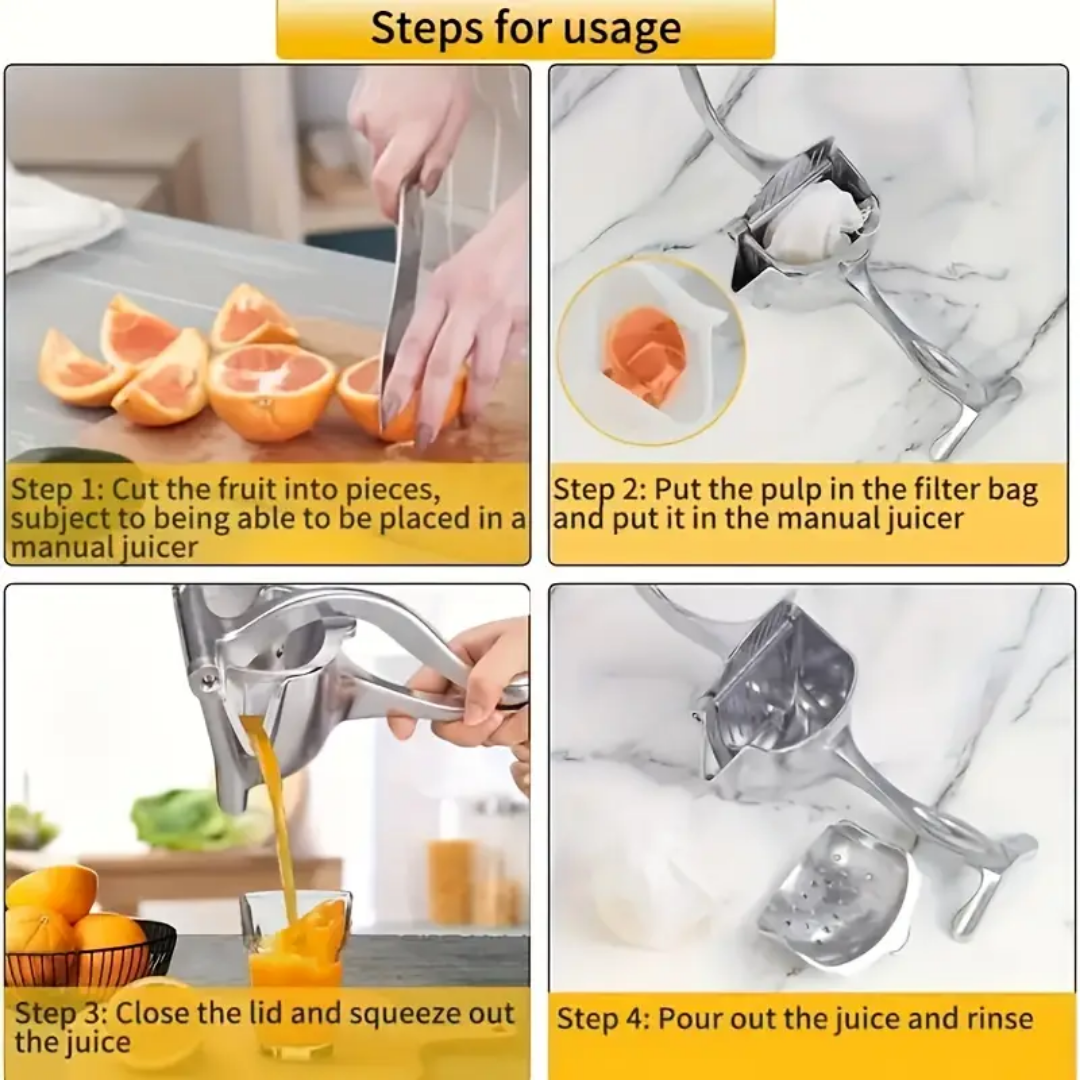 Steps for usage

Step 1: Cut the fruit into pieces, subject to being able to be placed in a manual juicer

Step 2: Put the pulp in the filter bag and put it in the manual juicer

Step 3: Close the lid and squeeze out the juice

Step 4: Pour out the juice and rinse