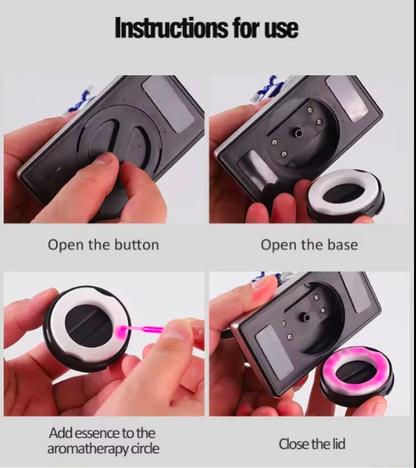 Instructions for use

Open the button

Open the base

Add essence to the aromatherapy circle

Close the lid