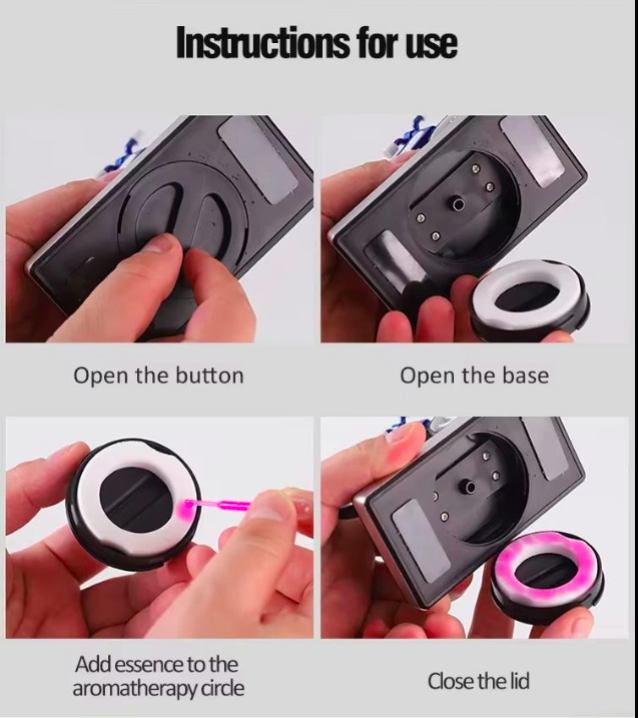 Instructions for use

Open the button

Open the base

Add essence to the aromatherapy circle

Close the lid